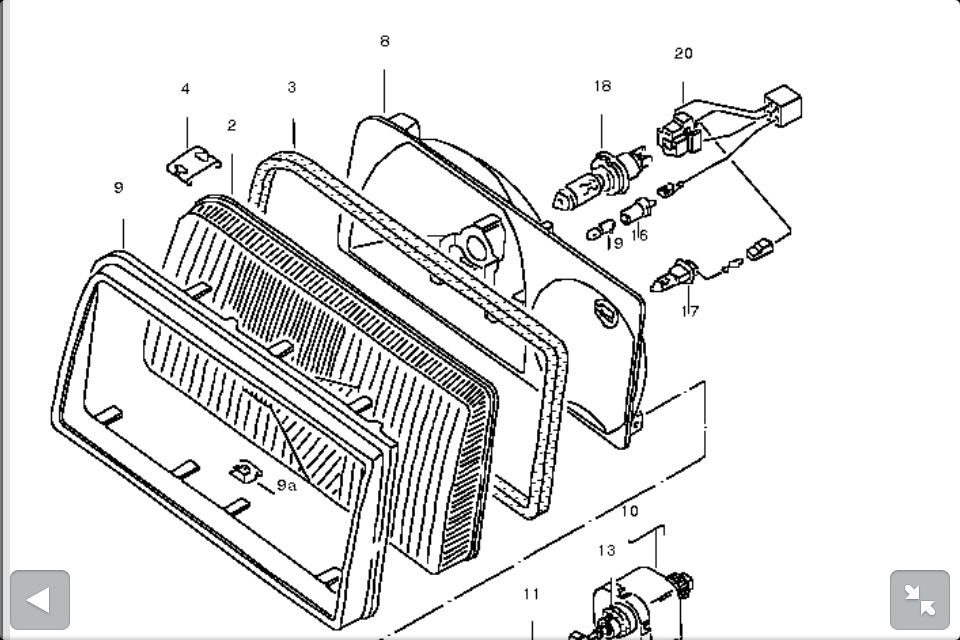 8
20
4
3
18
2
9
19
16
17
9a
10
13
11